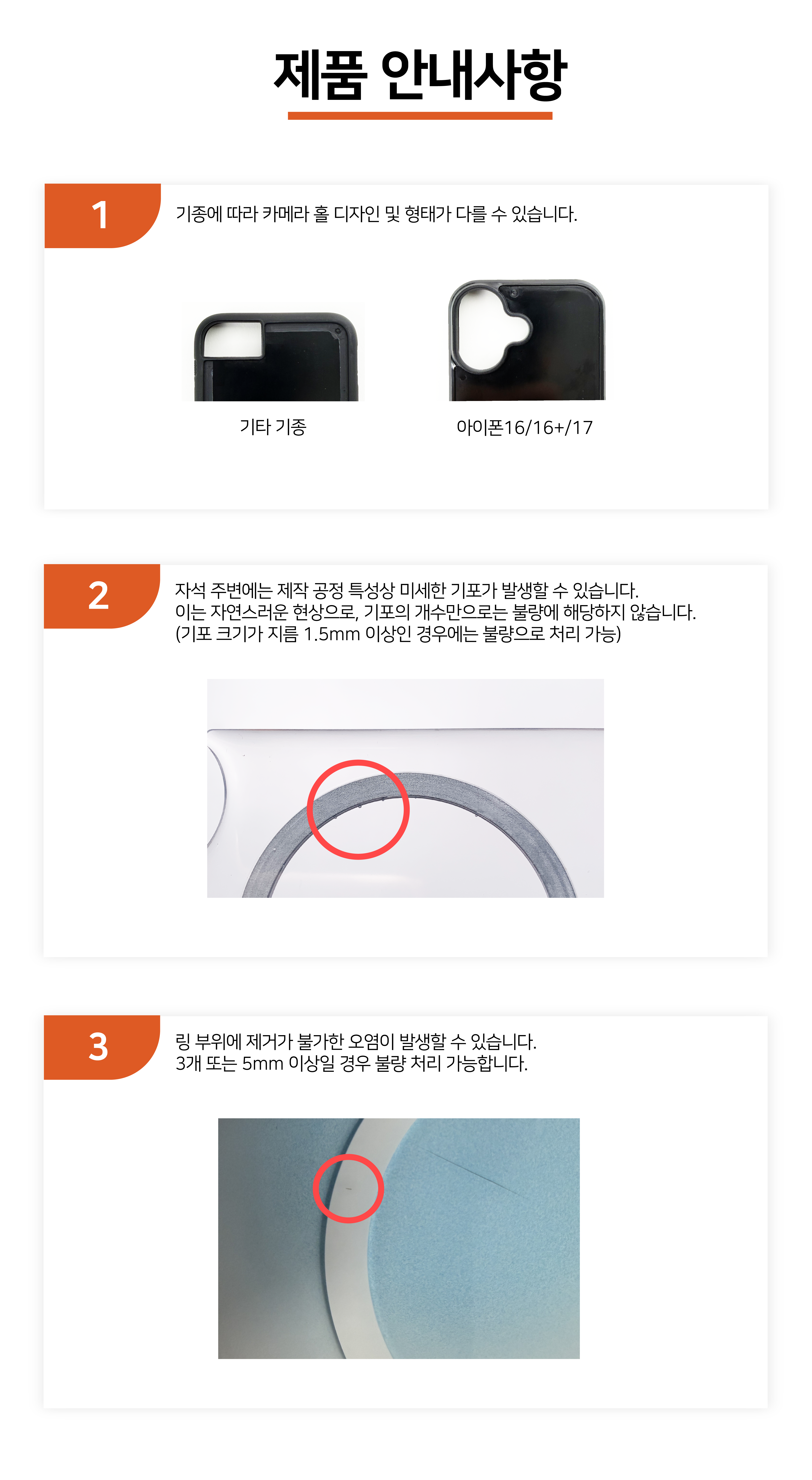 제품 안내사항

1

기종에 따라 카메라 홀 디자인 및 형태가 다를 수 있습니다.

기타 기종

아이폰16/16+/17

2

자석 주변에는 제작 공정 특성상 미세한 기포가 발생할 수 있습니다.
이는 자연스러운 현상으로, 기포의 개수만으로는 불량에 해당하지 않습니다.
(기포 크기가 지름 1.5mm 이상인 경우에는 불량으로 처리 가능)

3

링 부위에 제거가 불가한 오염이 발생할 수 있습니다.
3개 또는 5mm 이상일 경우 불량 처리 가능합니다.